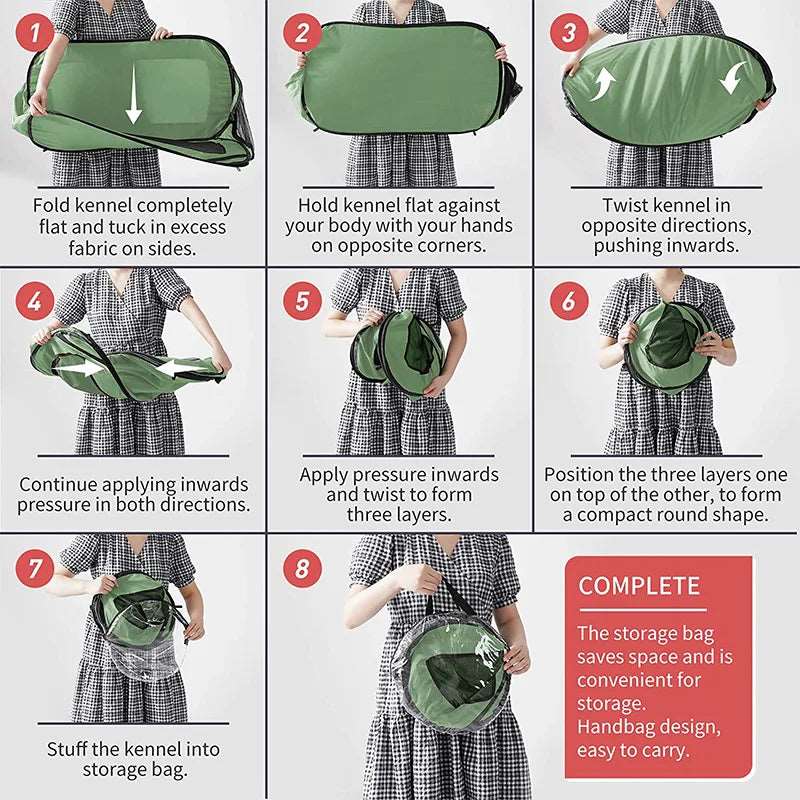 1

Fold kennel completely flat and tuck in excess fabric on sides.

2

Hold kennel flat against your body with your hands on opposite corners.

3

Twist kennel in opposite directions, pushing inwards.

4

Continue applying inwards pressure in both directions.

5

Apply pressure inwards and twist to form three layers.

6

Position the three layers one on top of the other, to form a compact round shape.

7

Stuff the kennel into storage bag.

8

COMPLETE

The storage bag saves space and is convenient for storage.
Handbag design, easy to carry.